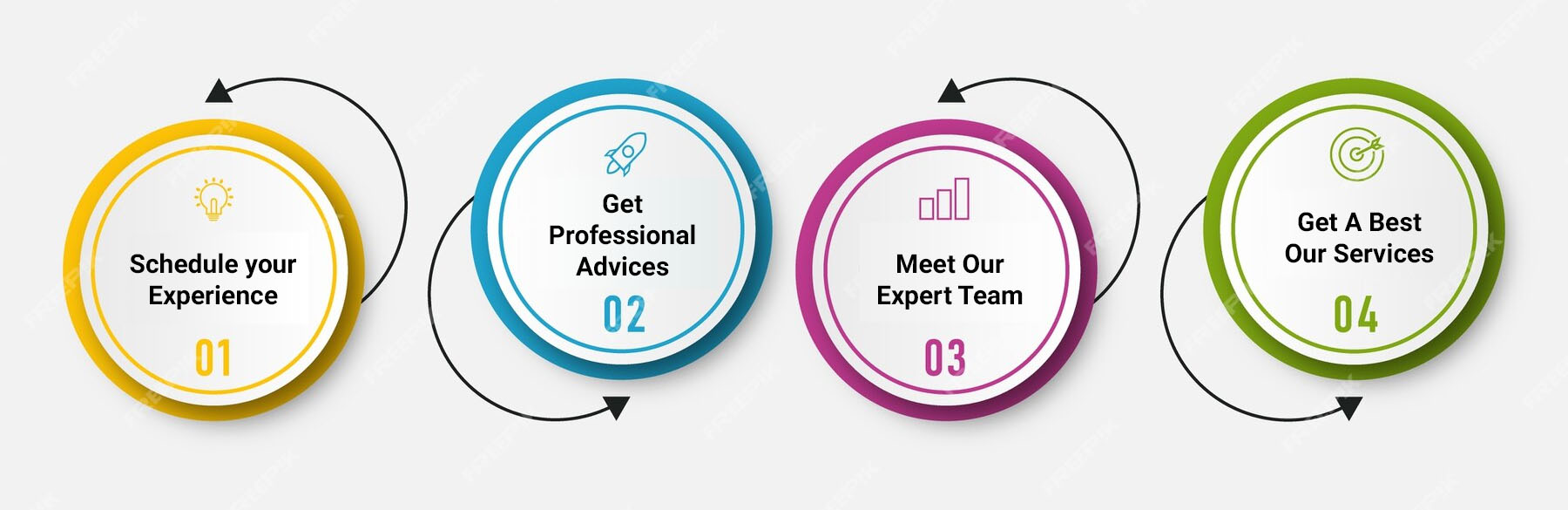 Schedule your Experience
01

Get Professional Advices
02

Meet Our Expert Team
03

Get A Best Our Services
04